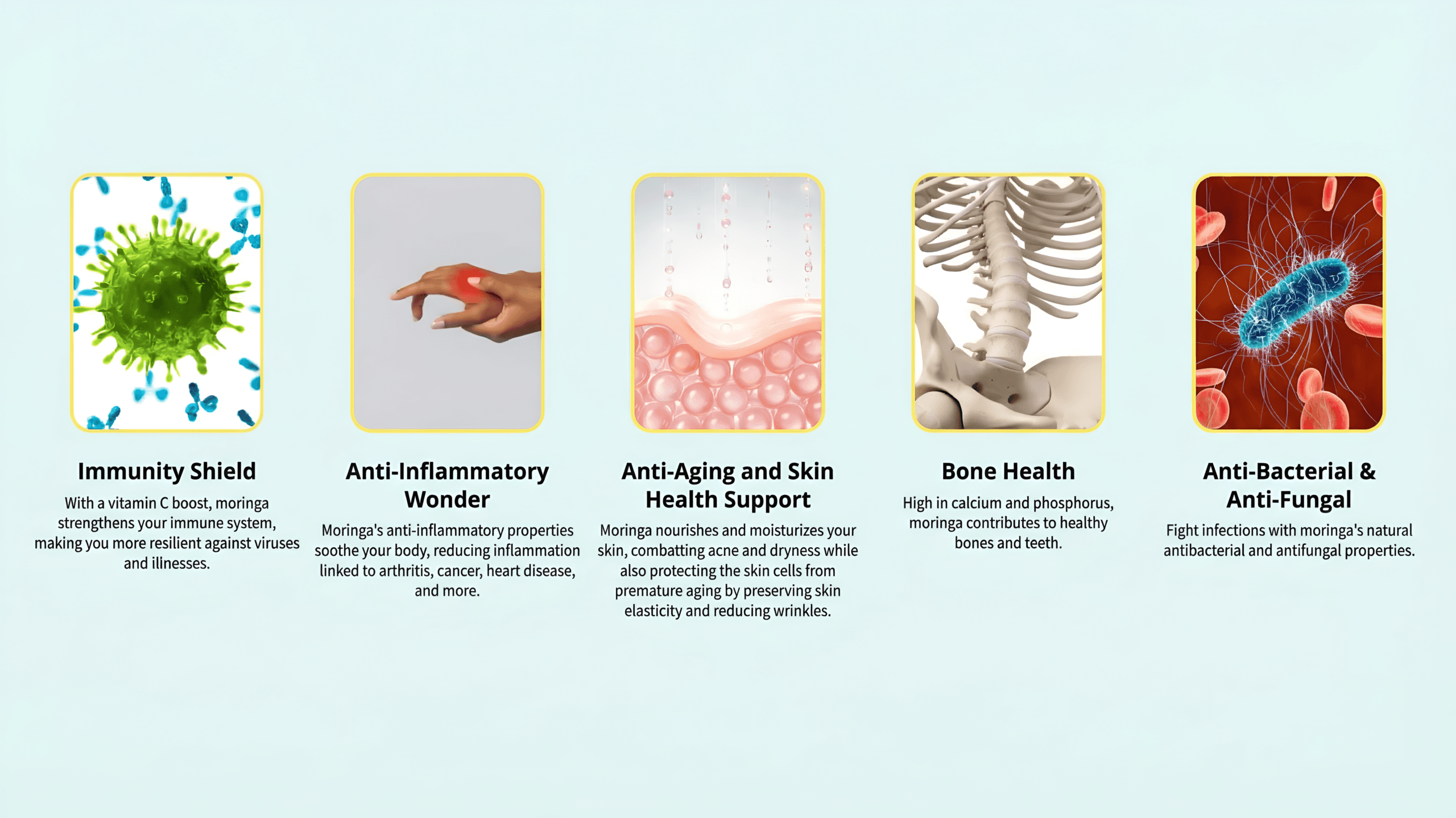 Immunity Shield

With a vitamin C boost, moringa strengthens your immune system, making you more resilient against viruses and illnesses.

Anti-Inflammatory Wonder

Moringa's anti-inflammatory properties soothe your body, reducing inflammation linked to arthritis, cancer, heart disease, and more.

Anti-Aging and Skin Health Support

Moringa nourishes and moisturizes your skin, combatting acne and dryness while also protecting the skin cells from premature aging by preserving skin elasticity and reducing wrinkles.

Bone Health

High in calcium and phosphorus, moringa contributes to healthy bones and teeth.

Anti-Bacterial & Anti-Fungal

Fight infections with moringa's natural antibacterial and antifungal properties.